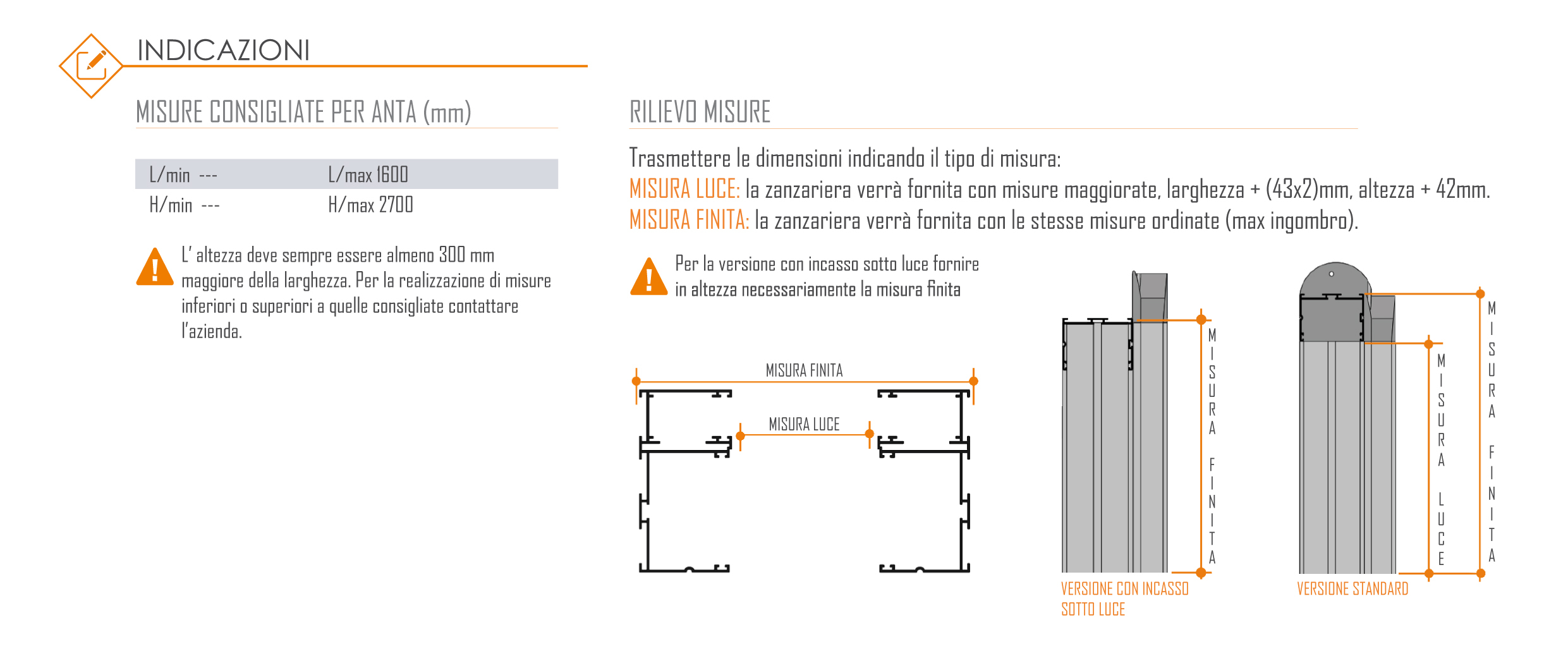 INDICAZIONI

MISURE CONSIGLIATE PER ANTA (mm)

| L/min --- | L/max 1600 |
|---|---|
| H/min --- | H/max 2700 |

L' altezza deve sempre essere almeno 300 mm maggiore della larghezza. Per la realizzazione di misure inferiori o superiori a quelle consigliate contattare l'azienda.

RILIEVO MISURE

Trasmettere le dimensioni indicando il tipo di misura:
MISURA LUCE: la zanzariera verrà fornita con misure maggiorate, larghezza + (43x2)mm, altezza + 42mm.
MISURA FINITA: la zanzariera verrà fornita con le stesse misure ordinate (max ingombro).

Per la versione con incasso sotto luce fornire in altezza necessariamente la misura finita

MISURA FINITA

MISURA LUCE

MISURA FINITA

VERSIONE CON INCASSO SOTTO LUCE

MISURA LUCE

MISURA FINITA

VERSIONE STANDARD