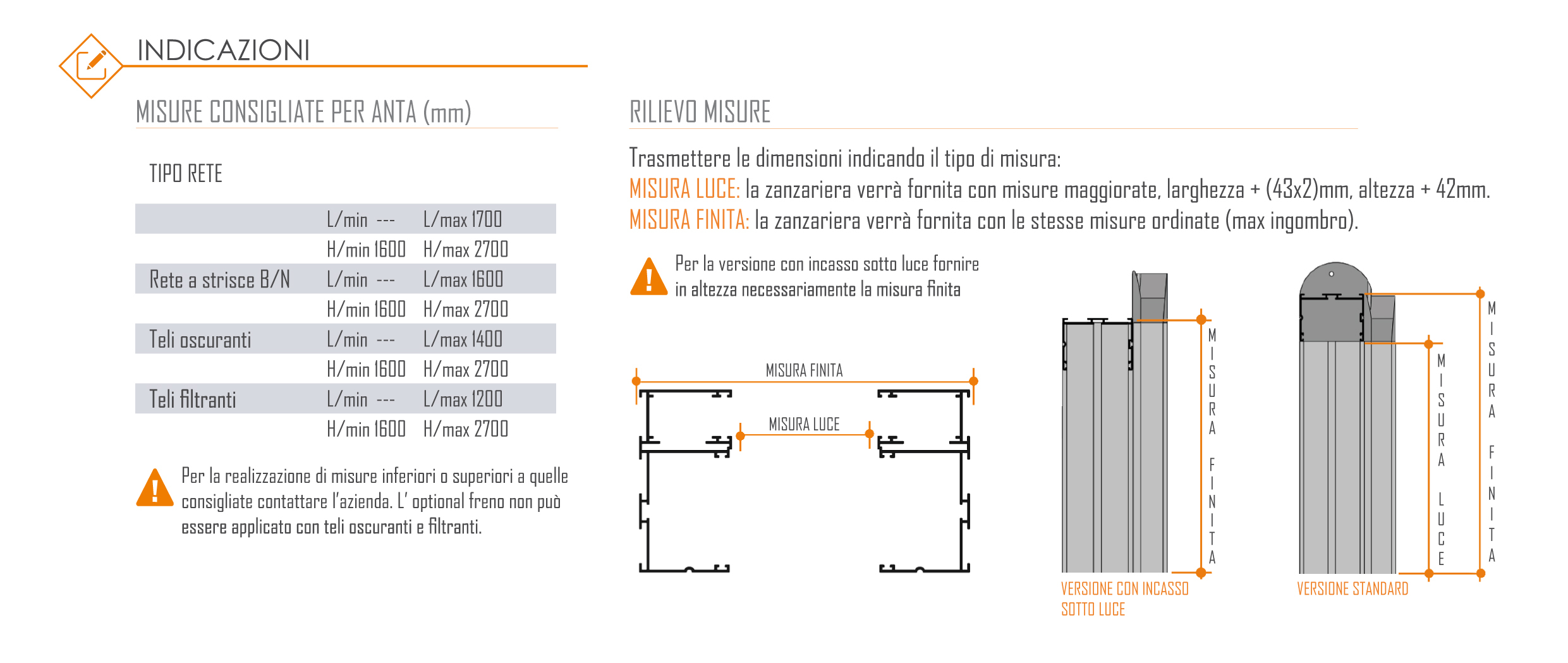 INDICAZIONI

MISURE CONSIGLIATE PER ANTA (mm)

TIPO RETE

| | | |
|---|---|---|
| | L/min --- | L/max 1700 |
| | H/min 1600 | H/max 2700 |
| Rete a strisce B/N | L/min --- | L/max 1600 |
| | H/min 1600 | H/max 2700 |
| Teli oscuranti | L/min --- | L/max 1400 |
| | H/min 1600 | H/max 2700 |
| Teli filtranti | L/min --- | L/max 1200 |
| | H/min 1600 | H/max 2700 |

Per la realizzazione di misure inferiori o superiori a quelle consigliate contattare l'azienda. L' optional freno non può essere applicato con teli oscuranti e filtranti.

RILIEVO MISURE

Trasmettere le dimensioni indicando il tipo di misura:
MISURA LUCE: la zanzariera verrà fornita con misure maggiorate, larghezza + (43x2)mm, altezza + 42mm.
MISURA FINITA: la zanzariera verrà fornita con le stesse misure ordinate (max ingombro).

Per la versione con incasso sotto luce fornire in altezza necessariamente la misura finita

MISURA FINITA

MISURA LUCE

MISURA FINITA

VERSIONE CON INCASSO SOTTO LUCE

MISURA LUCE

MISURA FINITA

VERSIONE STANDARD