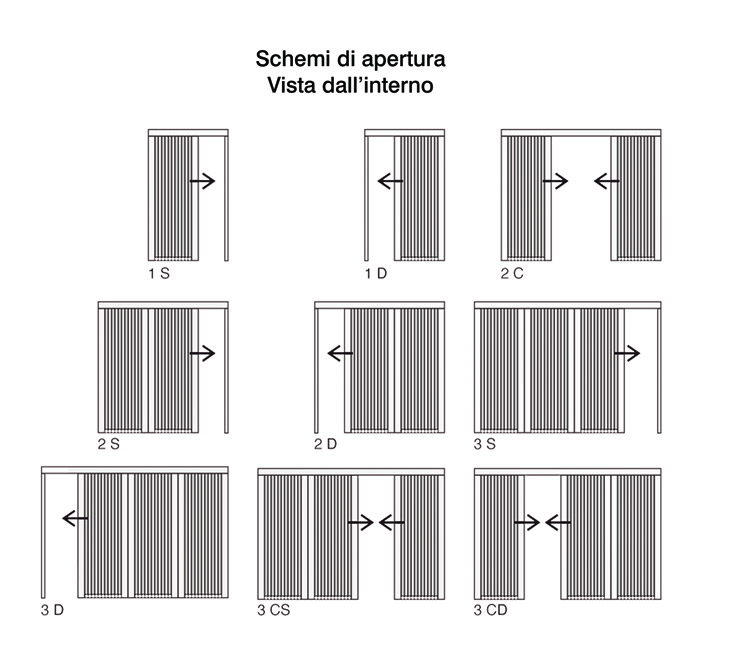 Schemi di apertura
Vista dall'interno

1 S

1 D

2 C

2 S

2 D

3 S

3 D

3 CS

3 CD